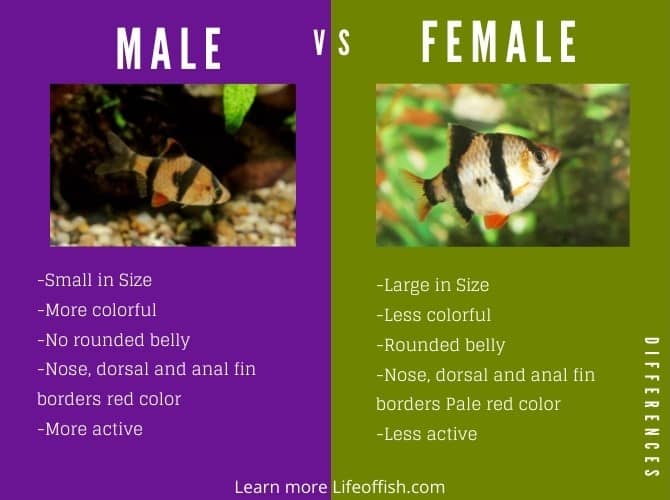 MALE VS FEMALE

-Small in Size
-More colorful
-No rounded belly
-Nose, dorsal and anal fin borders red color
-More active

-Large in Size
-Less colorful
-Rounded belly
-Nose, dorsal and anal fin borders Pale red color
-Less active

DIFFERENCES

Learn more Lifeoffish.com