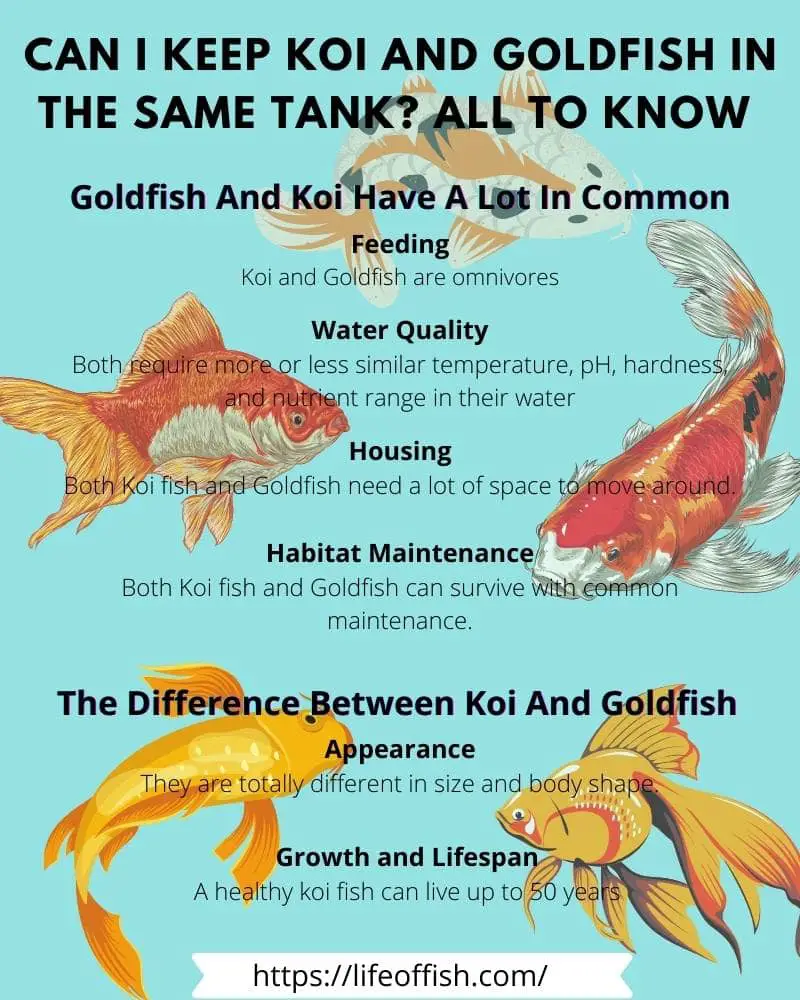 CAN I KEEP KOI AND GOLDFISH IN THE SAME TANK? ALL TO KNOW

Goldfish And Koi Have A Lot In Common

Feeding
Koi and Goldfish are omnivores

Water Quality
Both require more or less similar temperature, pH, hardness, and nutrient range in their water

Housing
Both Koi fish and Goldfish need a lot of space to move around.

Habitat Maintenance
Both Koi fish and Goldfish can survive with common maintenance.

The Difference Between Koi And Goldfish

Appearance
They are totally different in size and body shape.

Growth and Lifespan
A healthy koi fish can live up to 50 years

https://lifeoffish.com/